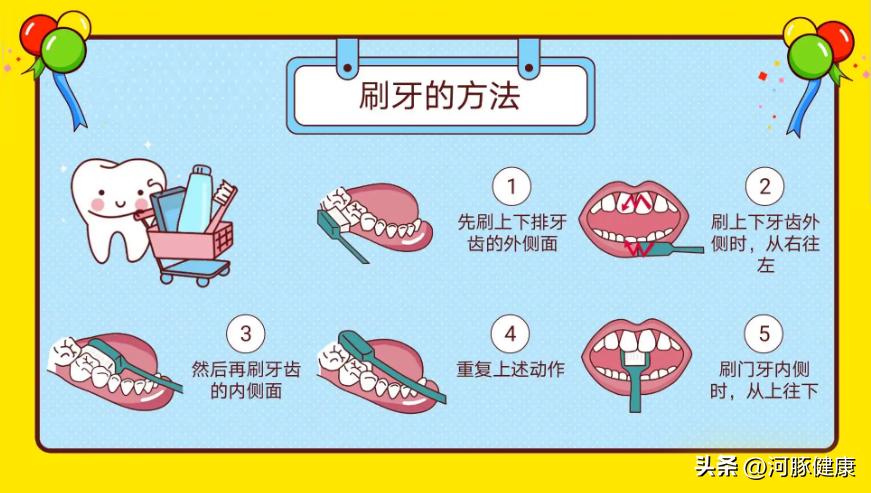 刷牙的方法

1
先刷上下排牙齿的外侧面

2
刷上下牙齿外侧时，从右往左

3
然后再刷牙齿的内侧面

4
重复上述动作

5
刷门牙内侧时，从上往下

头条 @河豚健康