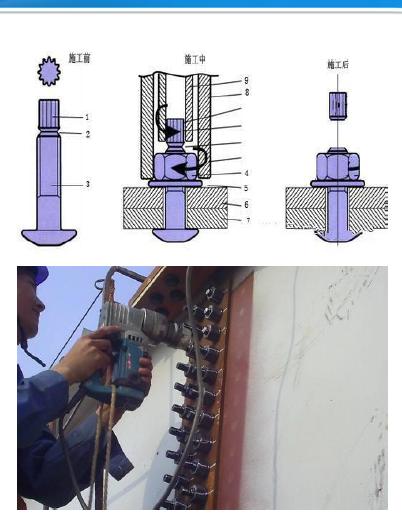 施工前

1
2
3

施工中

9
8
4
5
6
7

施工后