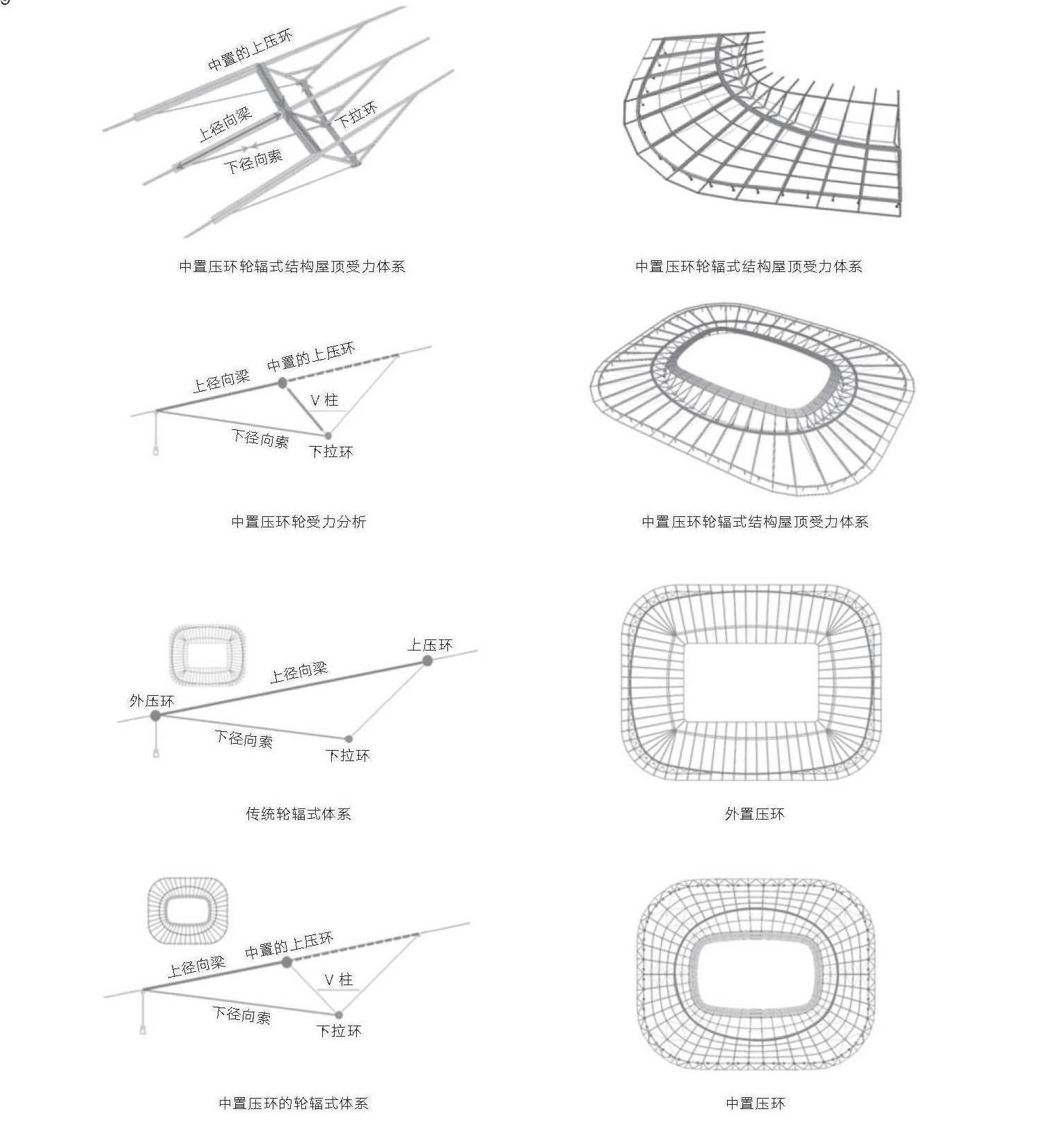 中置的上压环
上径向梁
下拉环
下径向索

中置压环轮辐式结构屋顶受力体系

中置压环轮辐式结构屋顶受力体系

上径向梁
中置的上压环
V 柱
下径向索
下拉环

中置压环轮受力分析

中置压环轮辐式结构屋顶受力体系

上压环
上径向梁
外压环
下径向索
下拉环

传统轮辐式体系

外置压环

上径向梁
中置的上压环
V 柱
下径向索
下拉环

中置压环的轮辐式体系

中置压环