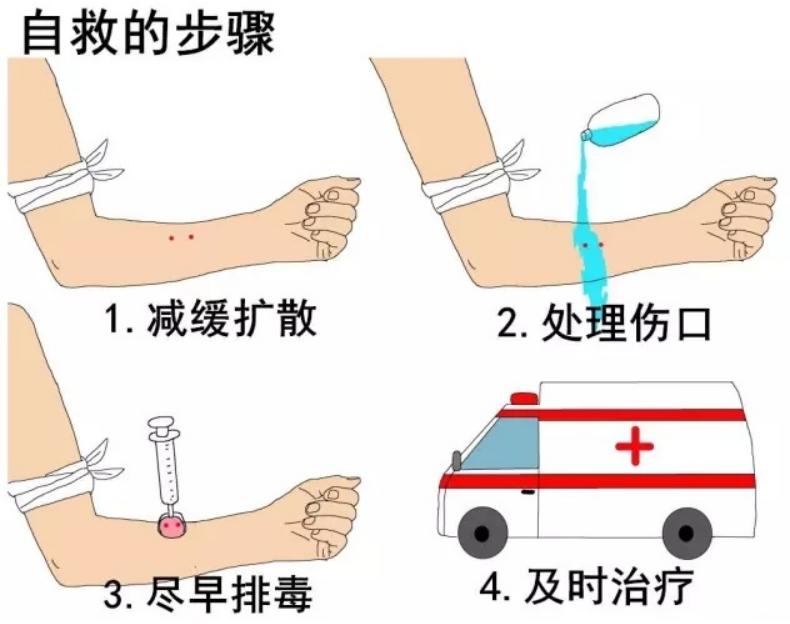 自救的步骤

1. 减缓扩散

2. 处理伤口

3. 尽早排毒

4. 及时治疗