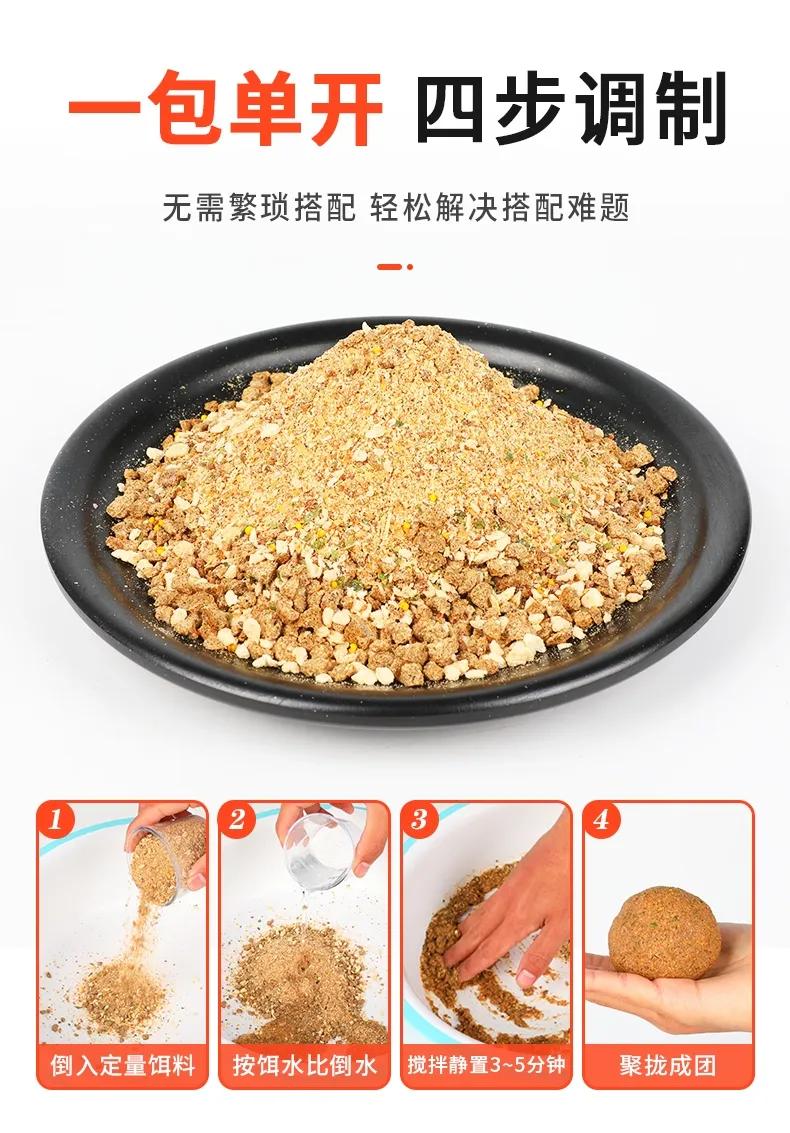 一包单开 四步调制

无需繁琐搭配 轻松解决搭配难题

1
倒入定量饵料

2
按饵水比倒水

3
搅拌静置3~5分钟

4
聚拢成团