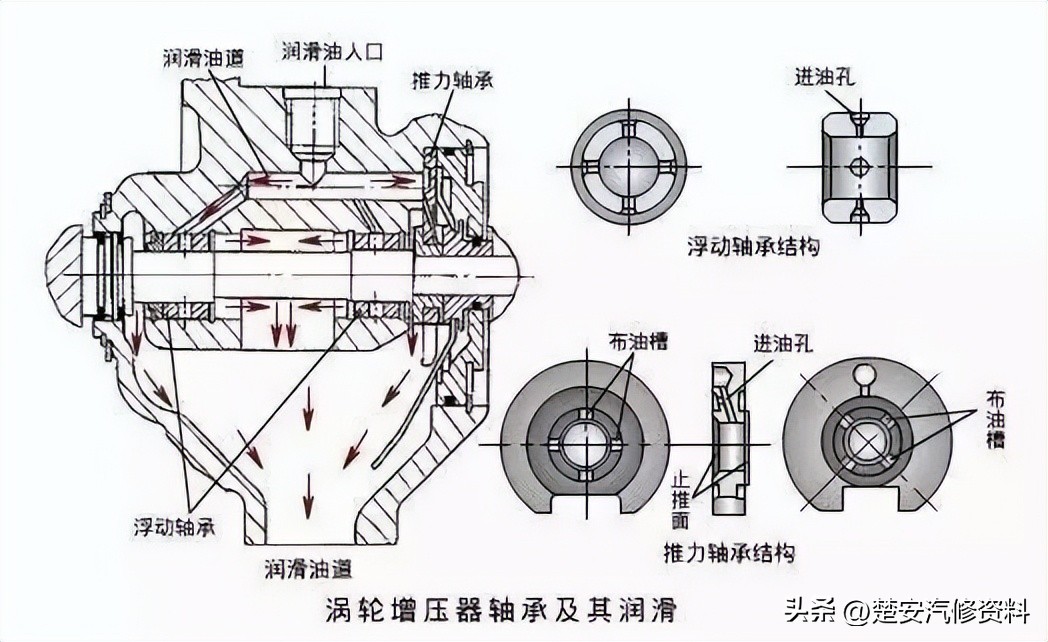 润滑油道
润滑油入口
推力轴承
进油孔
浮动轴承结构
布油槽
进油孔
布油槽
止推面
浮动轴承
润滑油道
推力轴承结构
涡轮增压器轴承及其润滑
头条 @楚安汽修资料