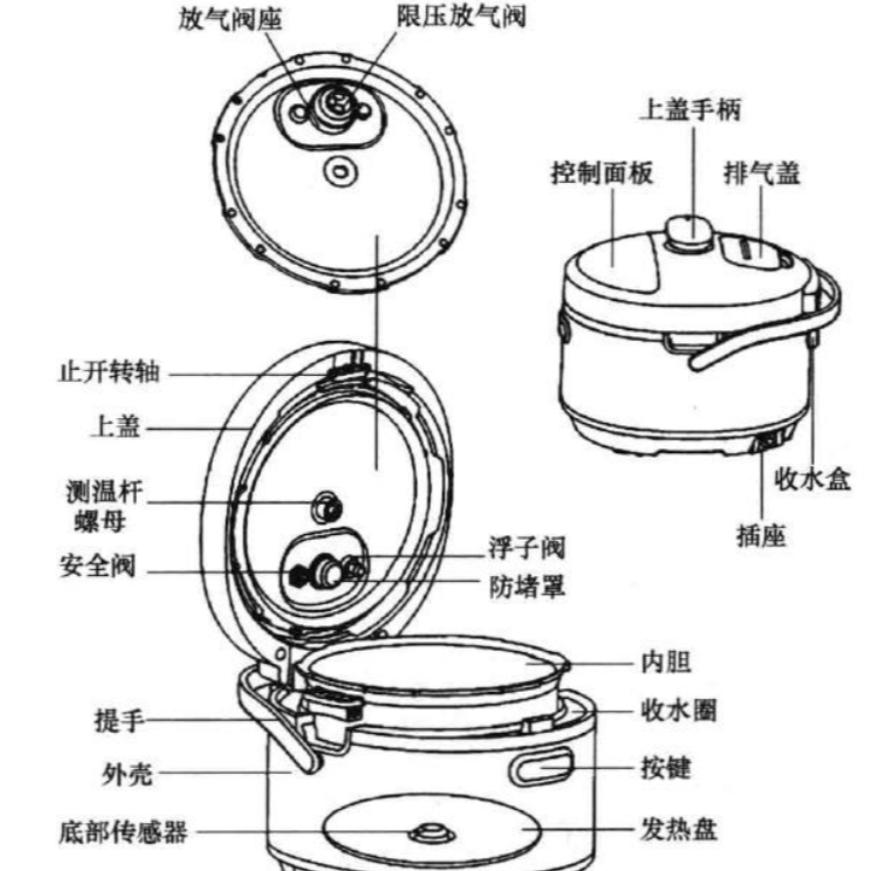 放气阀座
限压放气阀
上盖手柄
控制面板
排气盖
止开转轴
上盖
测温杆螺母
安全阀
浮子阀
防堵罩
收水盒
插座
内胆
收水圈
提手
外壳
按键
底部传感器
发热盘