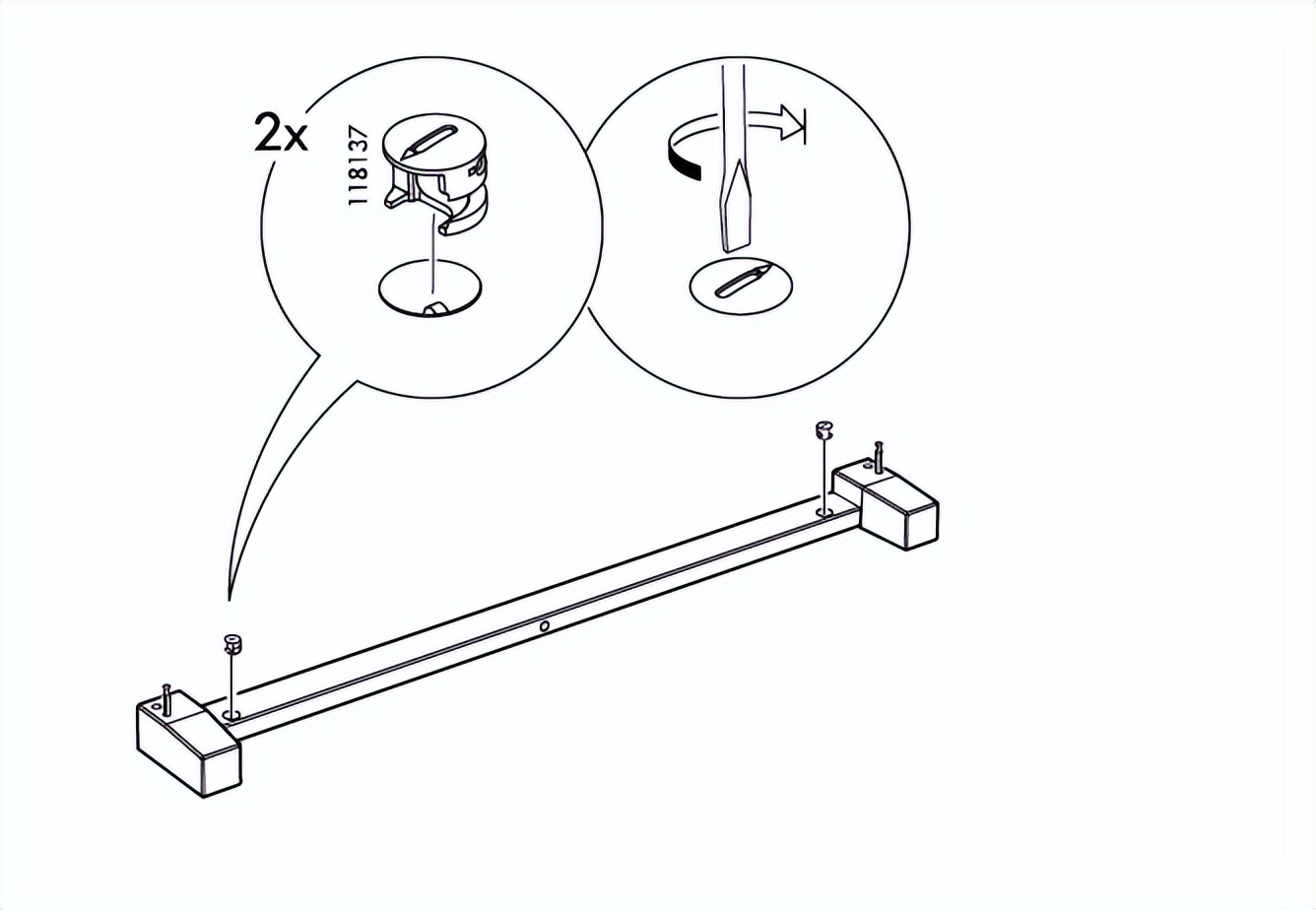 2x
118137