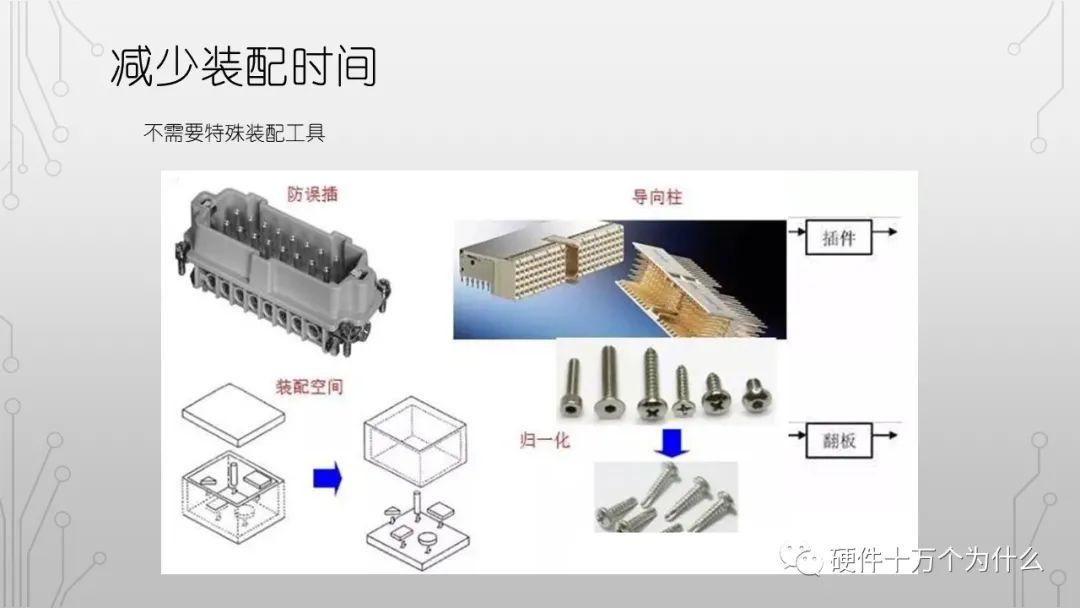 减少装配时间

不需要特殊装配工具

防误插

导向柱

插件

装配空间

归一化

翻板

硬件十万个为什么