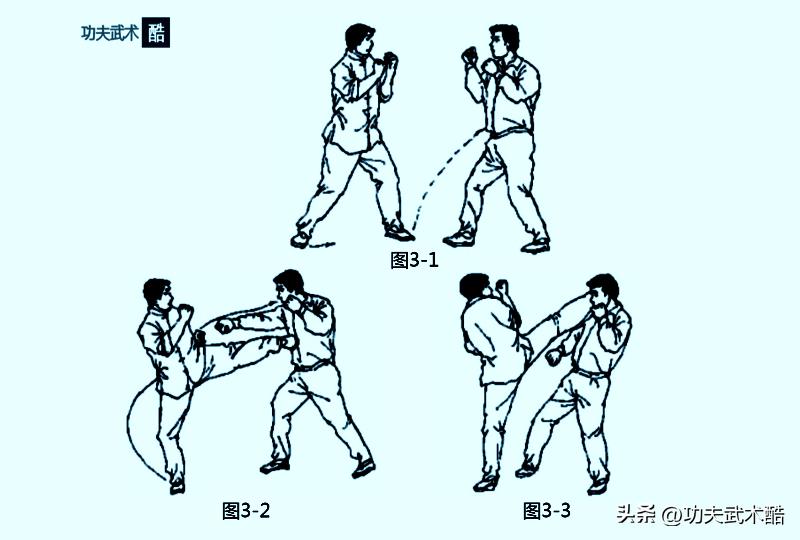 功夫武术 酷

图3-1

图3-2

图3-3

头条 @功夫武术酷