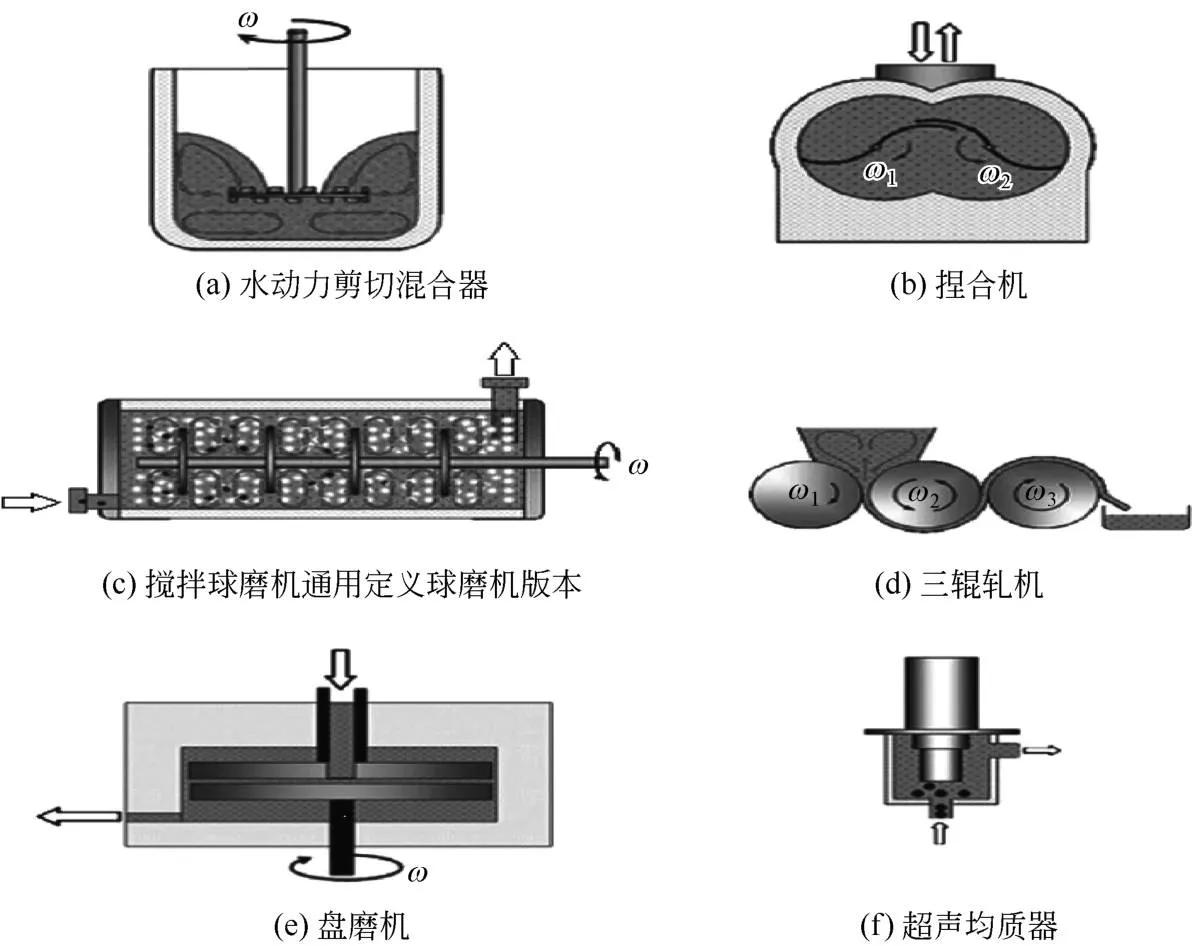 $\omega$

(a) 水动力剪切混合器

$\omega_1$ $\omega_2$

(b) 捏合机

$\omega$

(c) 搅拌球磨机通用定义球磨机版本

$\omega_1$ $\omega_2$ $\omega_3$

(d) 三辊轧机

$\omega$

(e) 盘磨机

(f) 超声均质器