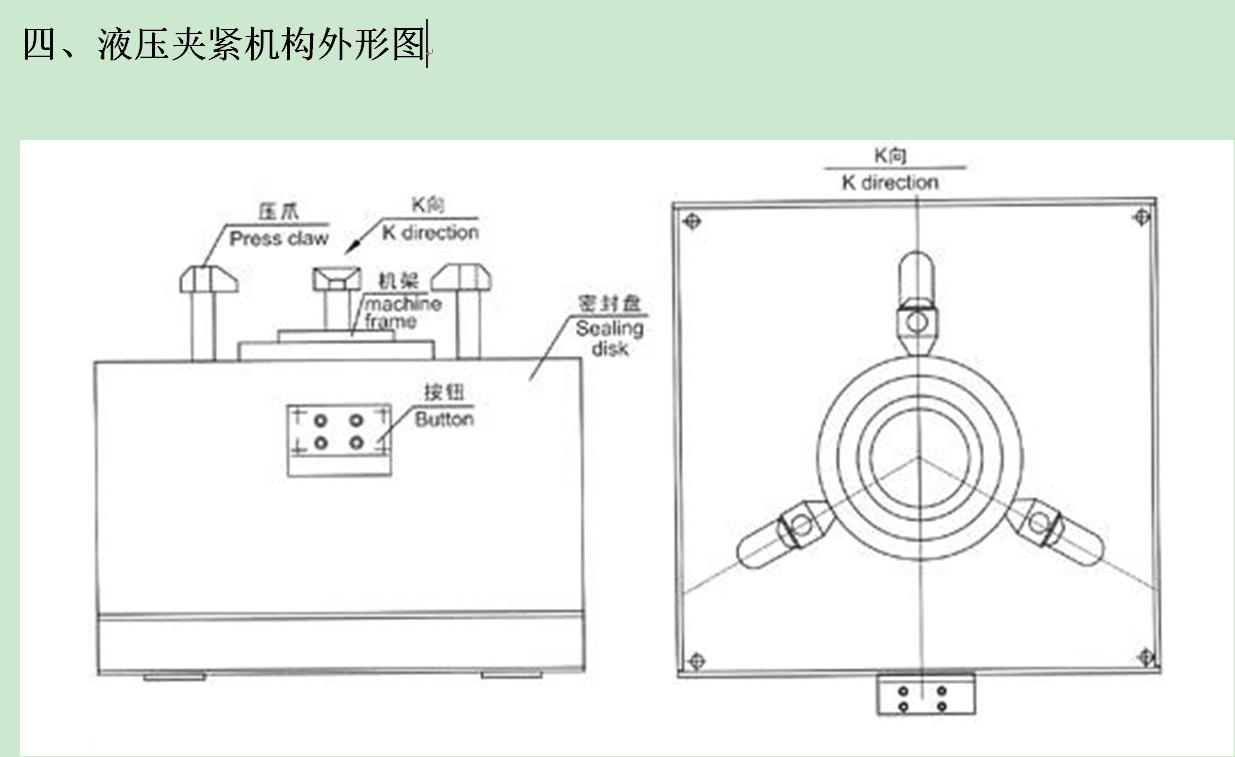 四、液压夹紧机构外形图

压爪
Press claw

K向
K direction

机架
machine frame

密封盘
Sealing disk

按钮
Button

K向
K direction