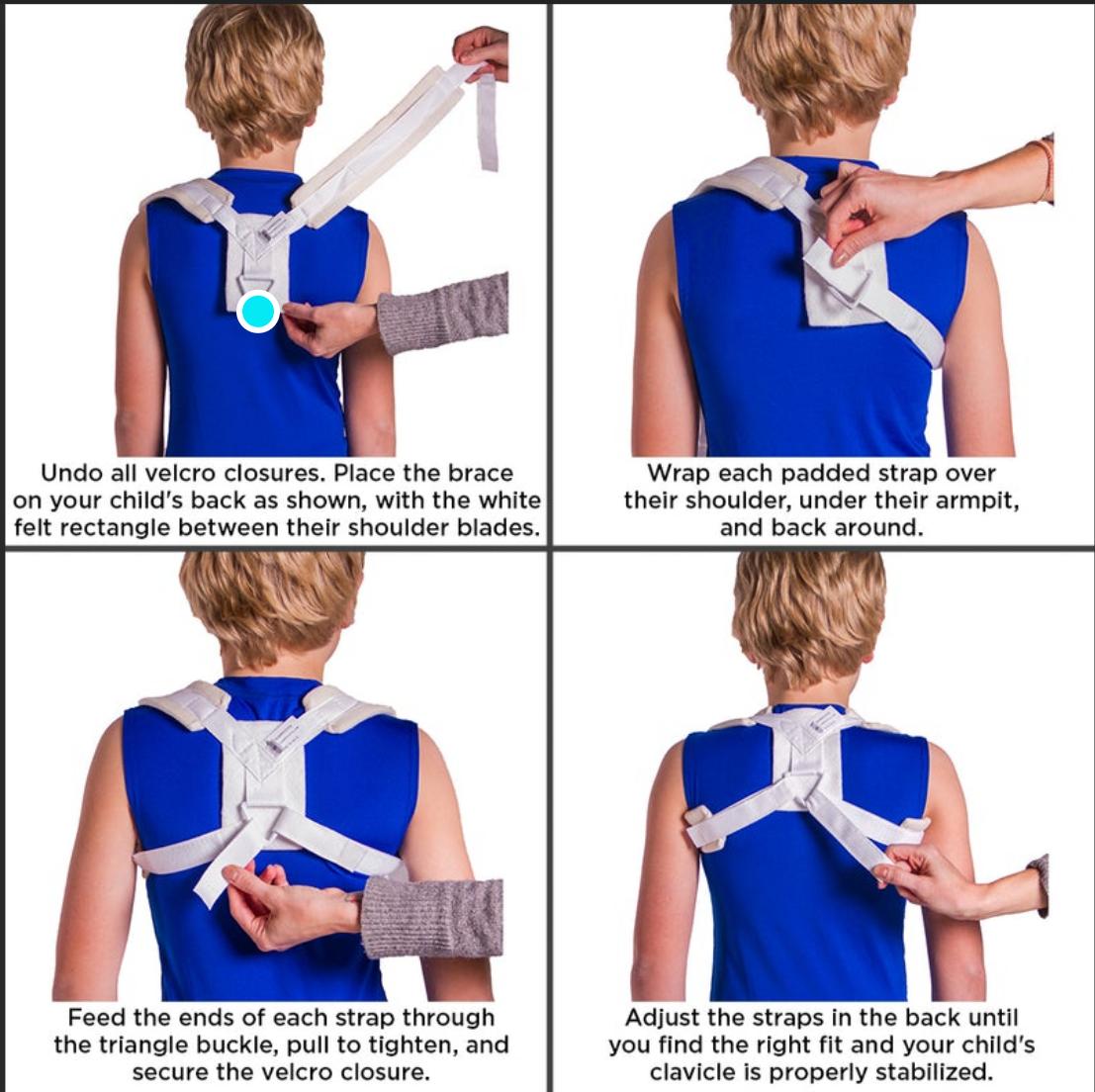 Undo all velcro closures. Place the brace on your child's back as shown, with the white felt rectangle between their shoulder blades.

Wrap each padded strap over their shoulder, under their armpit, and back around.

Feed the ends of each strap through the triangle buckle, pull to tighten, and secure the velcro closure.

Adjust the straps in the back until you find the right fit and your child's clavicle is properly stabilized.