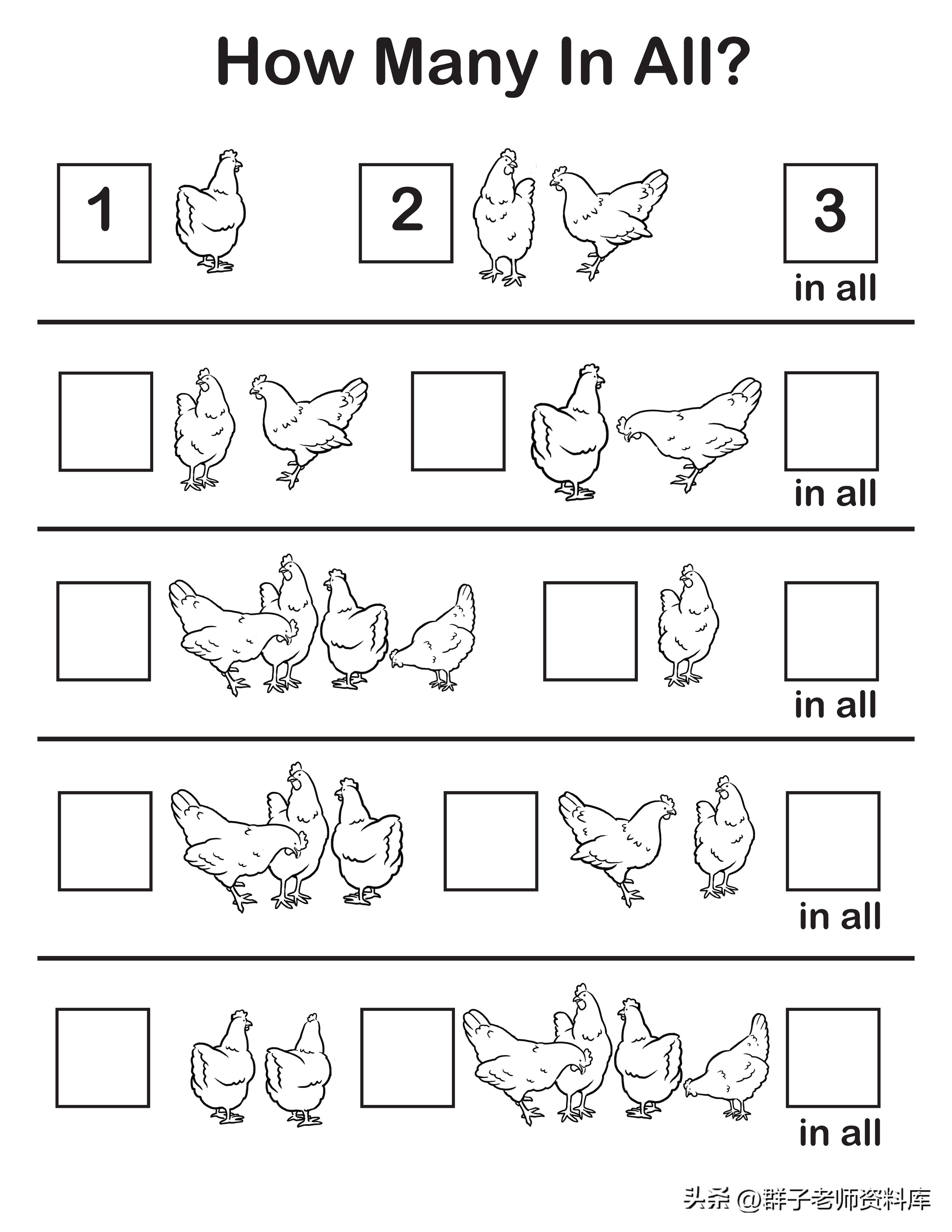 How Many In All?

1 2 3 in all

in all

in all

in all

in all

头条 @群子老师资料库