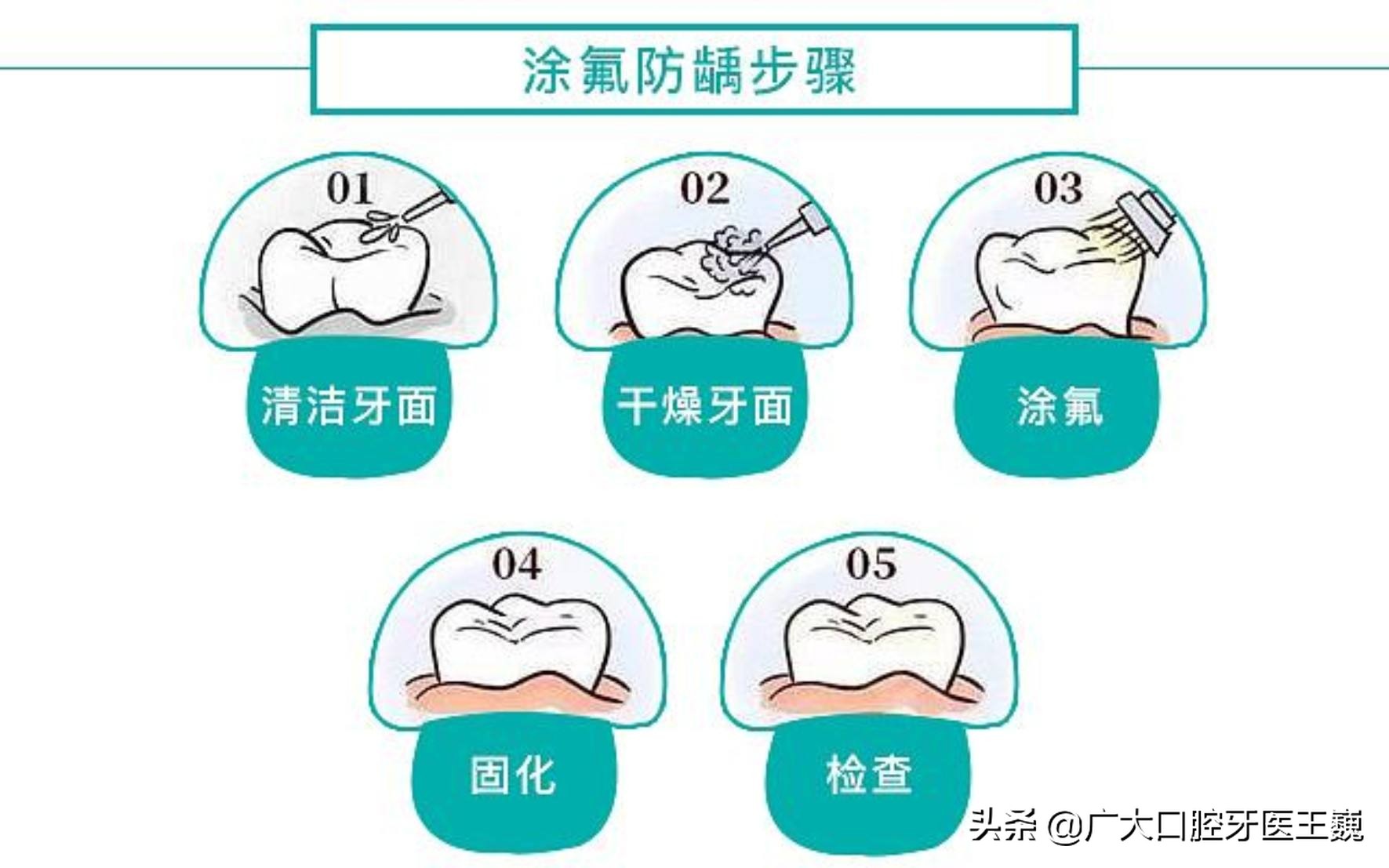 涂氟防龋步骤

01
清洁牙面

02
干燥牙面

03
涂氟

04
固化

05
检查

头条 @广大口腔牙医王巍