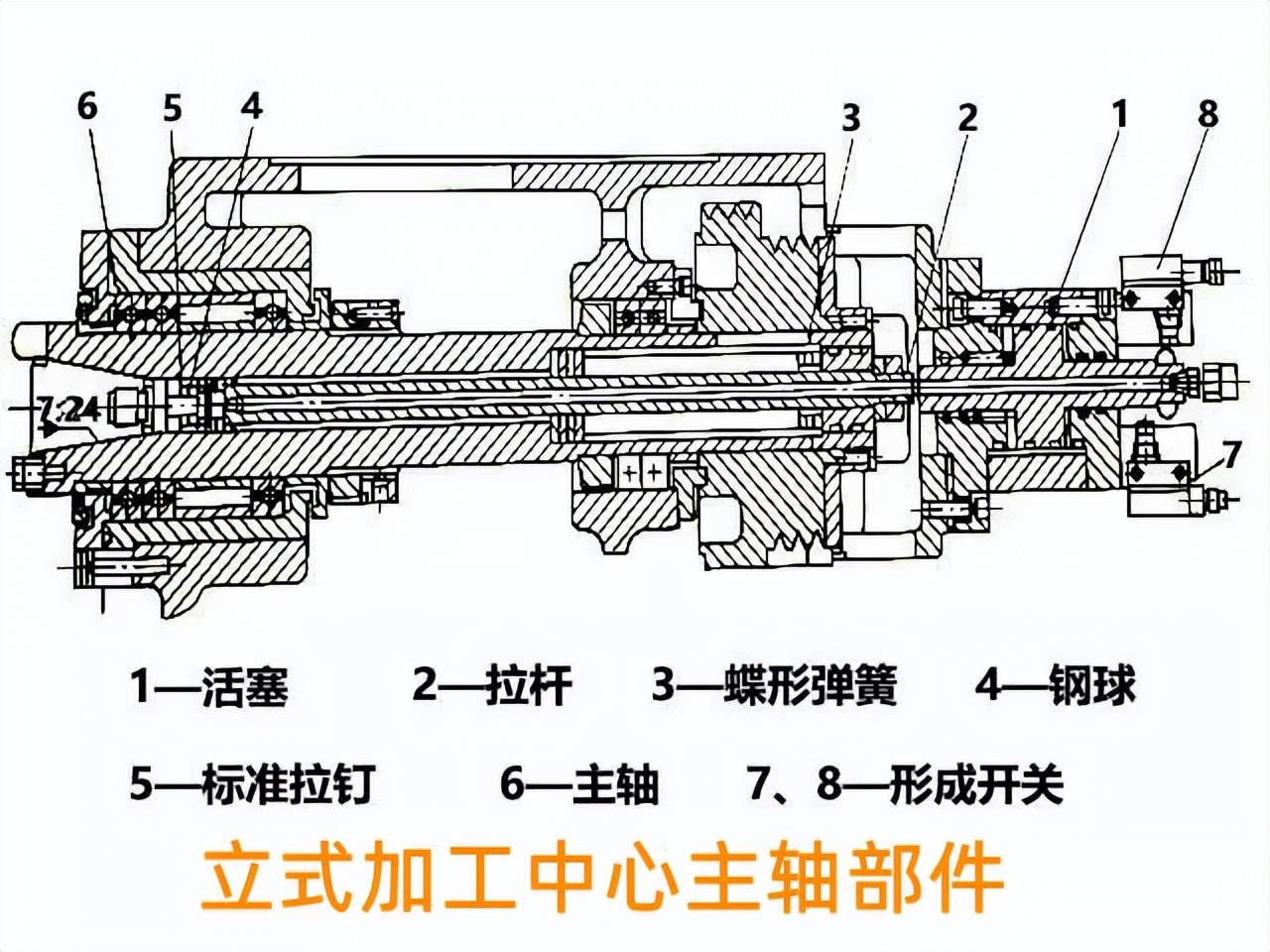 6
5
4
3
2
1
8
7:24
7

1—活塞　2—拉杆　3—蝶形弹簧　4—钢球

5—标准拉钉　6—主轴　7、8—形成开关

立式加工中心主轴部件