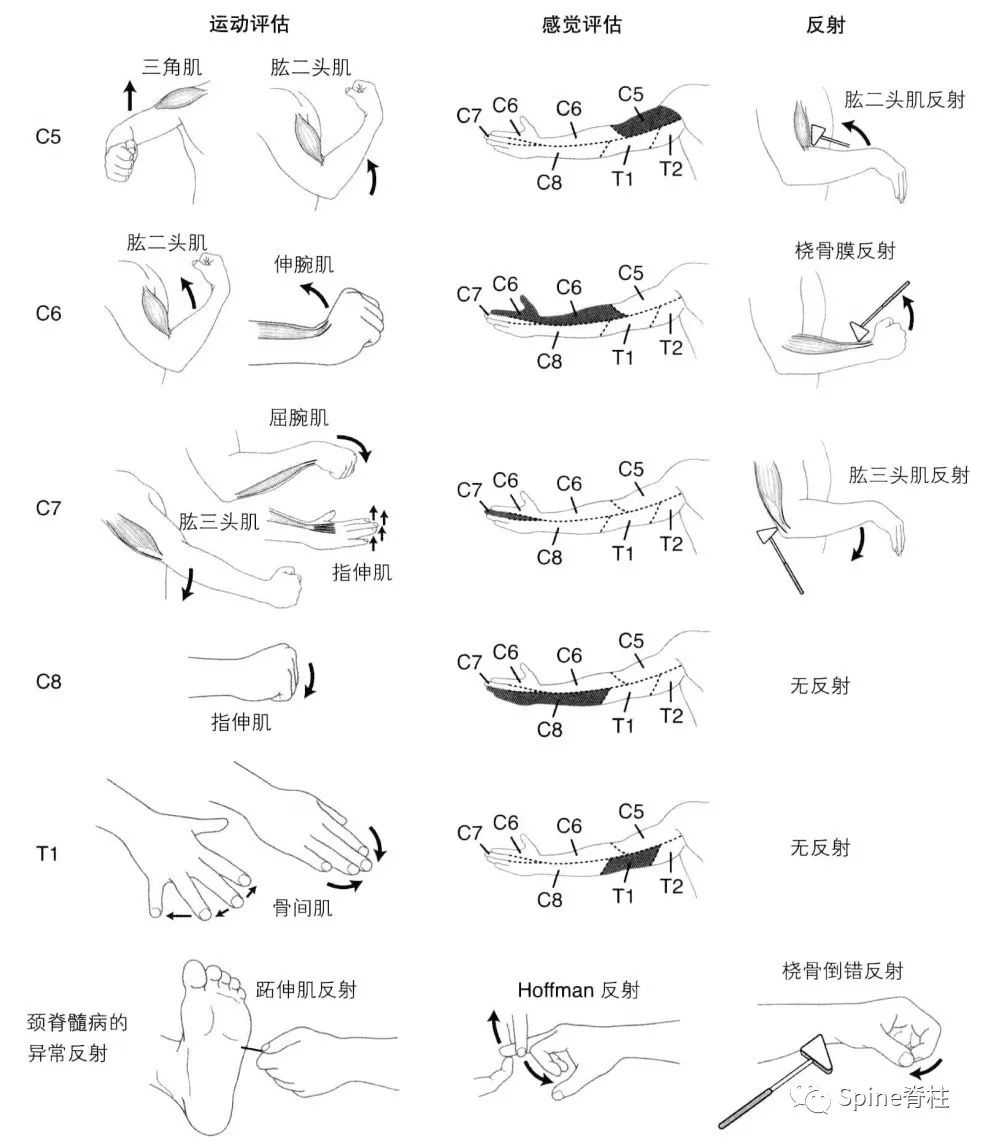 运动评估

感觉评估

反射

C5

三角肌

肱二头肌

C7 C6 C6 C5

C8 T1 T2

肱二头肌反射

C6

肱二头肌

伸腕肌

C7 C6 C6 C5

C8 T1 T2

桡骨膜反射

C7

屈腕肌

肱三头肌

指伸肌

C7 C6 C6 C5

C8 T1 T2

肱三头肌反射

C8

指伸肌

C7 C6 C6 C5

C8 T1 T2

无反射

T1

骨间肌

C7 C6 C6 C5

C8 T1 T2

无反射

颈脊髓病的异常反射

跖伸肌反射

Hoffman 反射

桡骨倒错反射

Spine脊柱