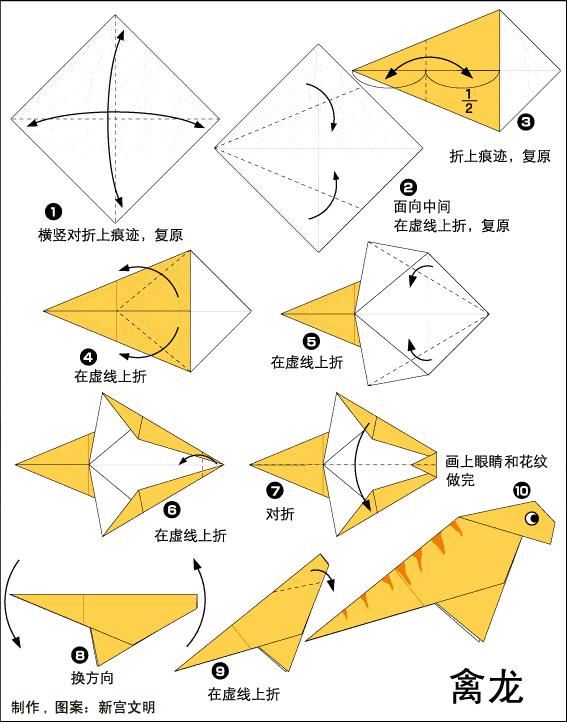 ❶
横竖对折上痕迹，复原

❷
面向中间
在虚线上折，复原

$\frac{1}{2}$

❸
折上痕迹，复原

❹
在虚线上折

❺
在虚线上折

❻
在虚线上折

❼
对折

画上眼睛和花纹
做完

❿

❽
换方向

❾
在虚线上折

禽龙

制作，图案：新宫文明