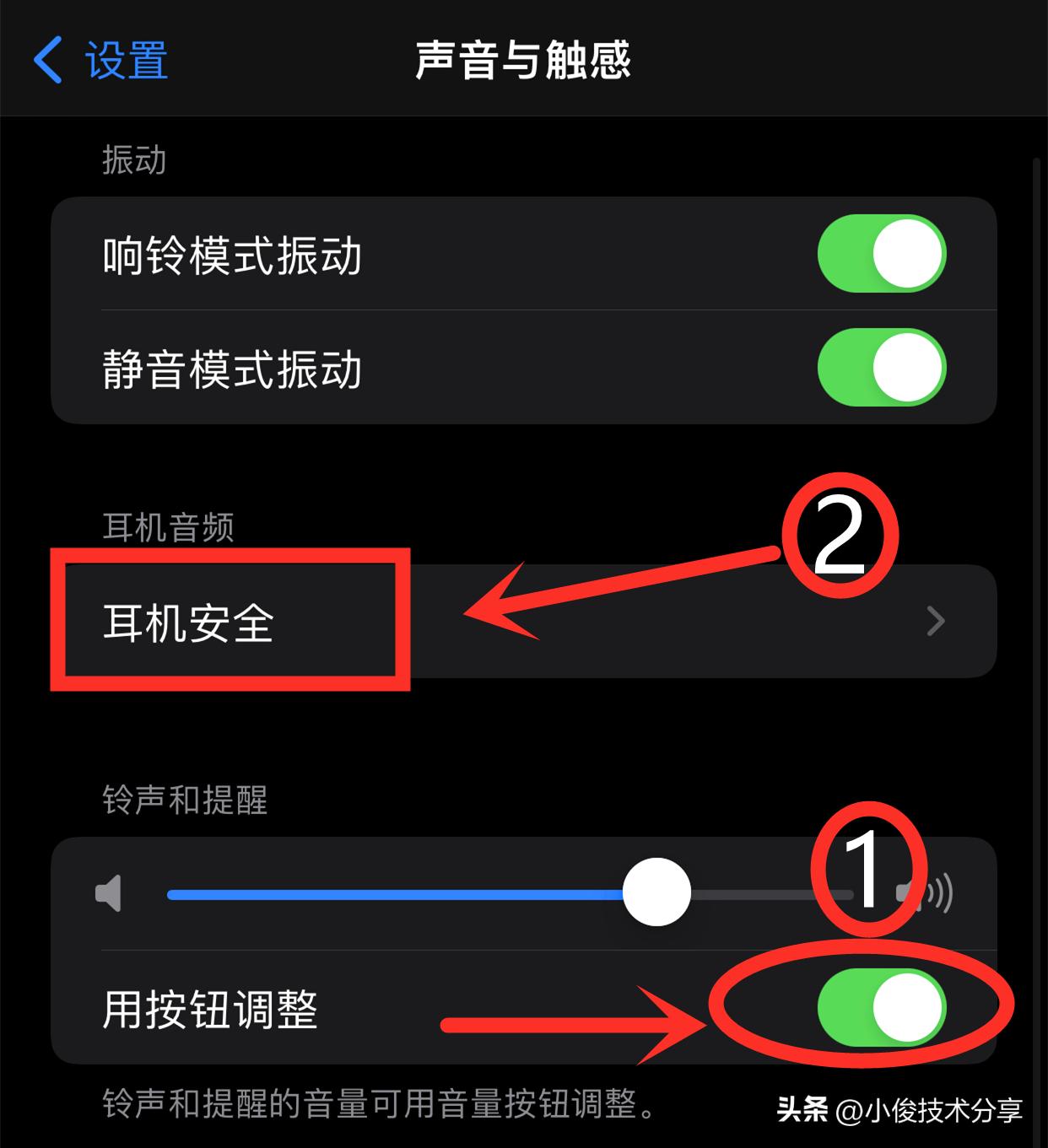 设置
声音与触感

振动

响铃模式振动

静音模式振动

耳机音频

2

耳机安全

铃声和提醒

1

用按钮调整

铃声和提醒的音量可用音量按钮调整。

头条 @小俊技术分享