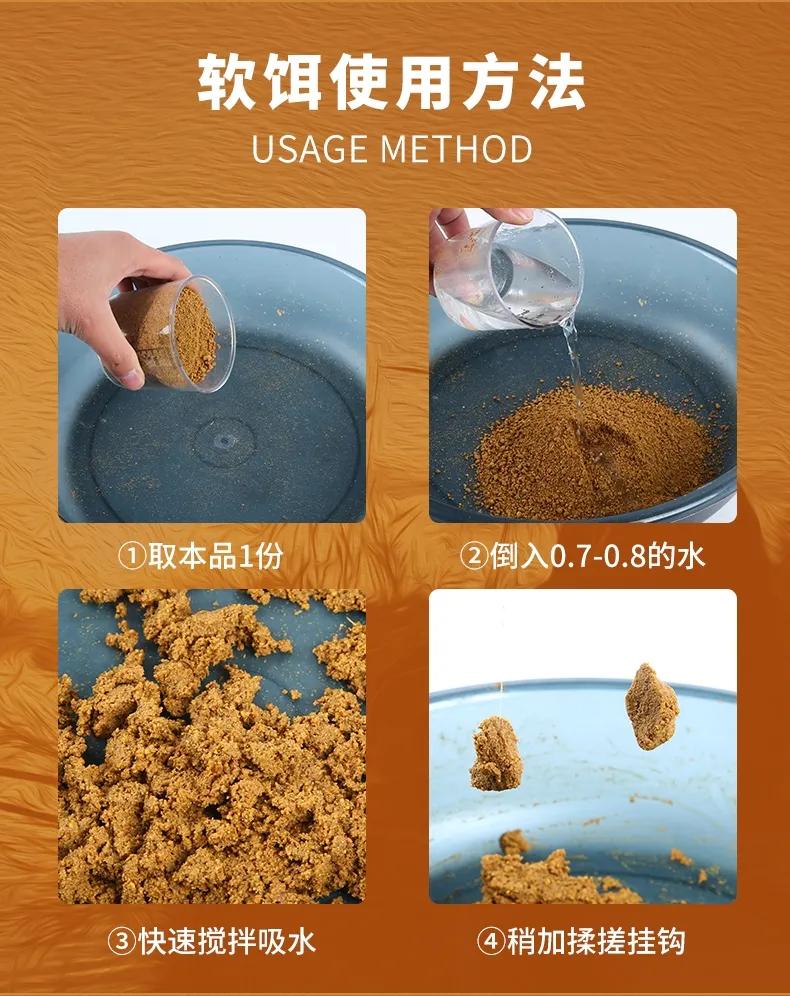 软饵使用方法
USAGE METHOD

①取本品1份

②倒入0.7-0.8的水

③快速搅拌吸水

④稍加揉搓挂钩