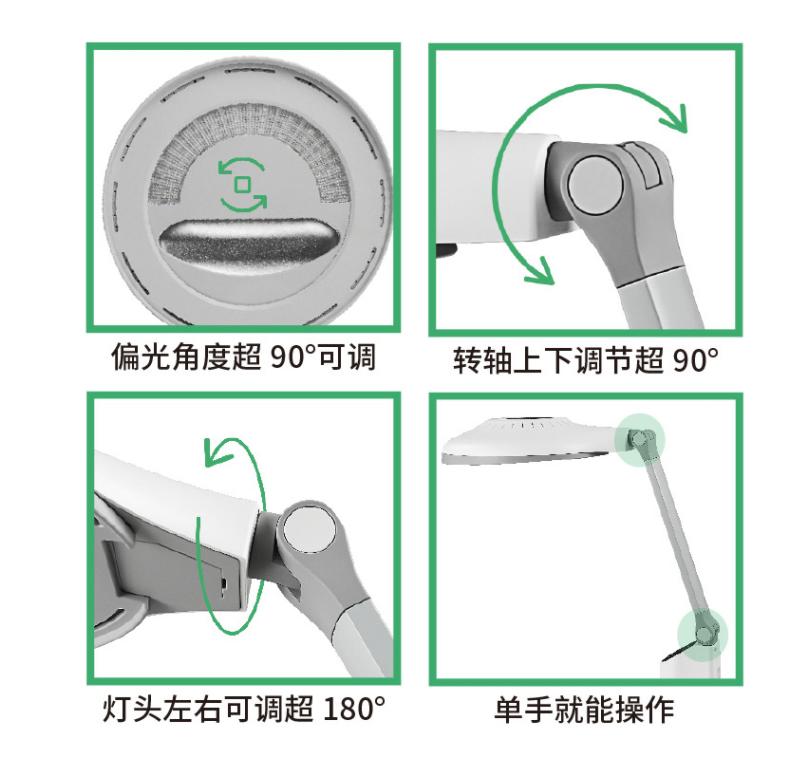 偏光角度超 90°可调

转轴上下调节超 90°

灯头左右可调超 180°

单手就能操作