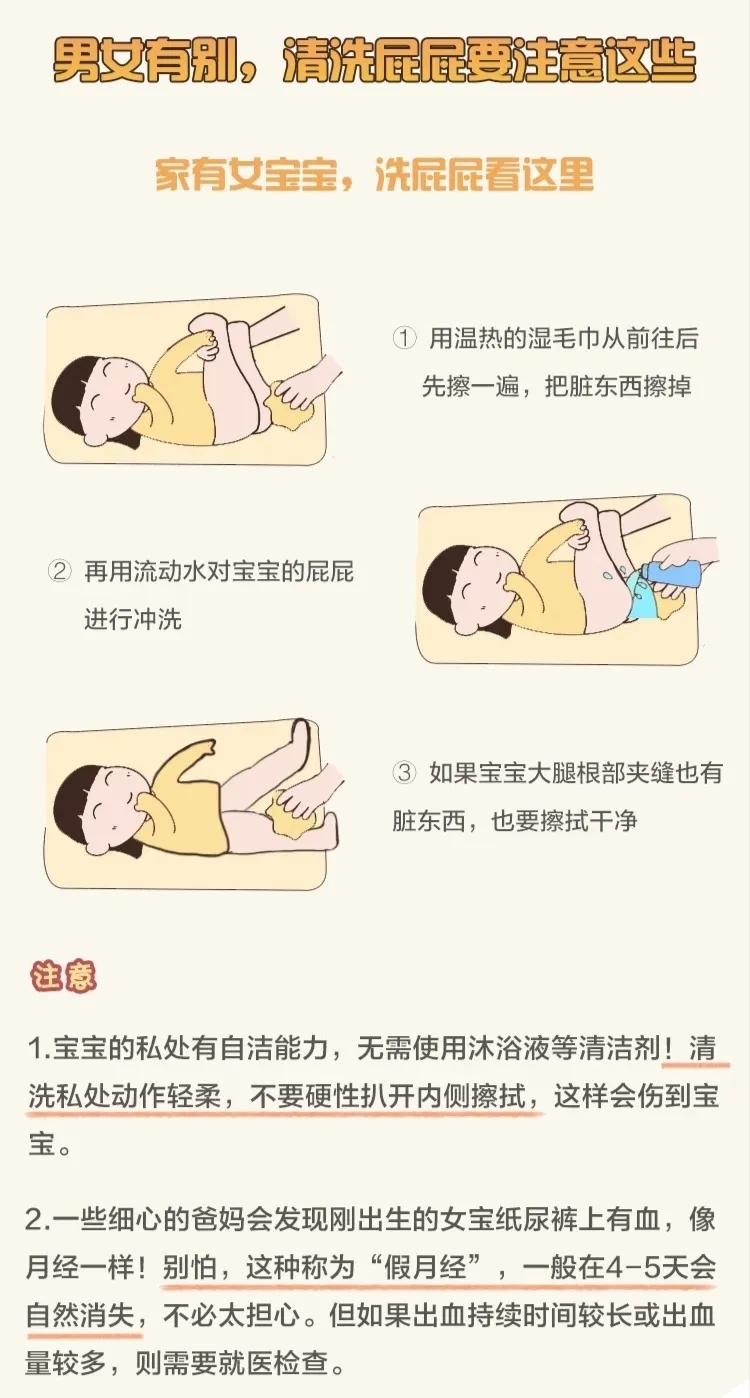 男女有别，清洗屁屁要注意这些

家有女宝宝，洗屁屁看这里

① 用温热的湿毛巾从前往后先擦一遍，把脏东西擦掉

② 再用流动水对宝宝的屁屁进行冲洗

③ 如果宝宝大腿根部夹缝也有脏东西，也要擦拭干净

注意

1.宝宝的私处有自洁能力，无需使用沐浴液等清洁剂！清洗私处动作轻柔，不要硬性扒开内侧擦拭，这样会伤到宝宝。

2.一些细心的爸妈会发现刚出生的女宝纸尿裤上有血，像月经一样！别怕，这种称为“假月经”，一般在4-5天会自然消失，不必太担心。但如果出血持续时间较长或出血量较多，则需要就医检查。