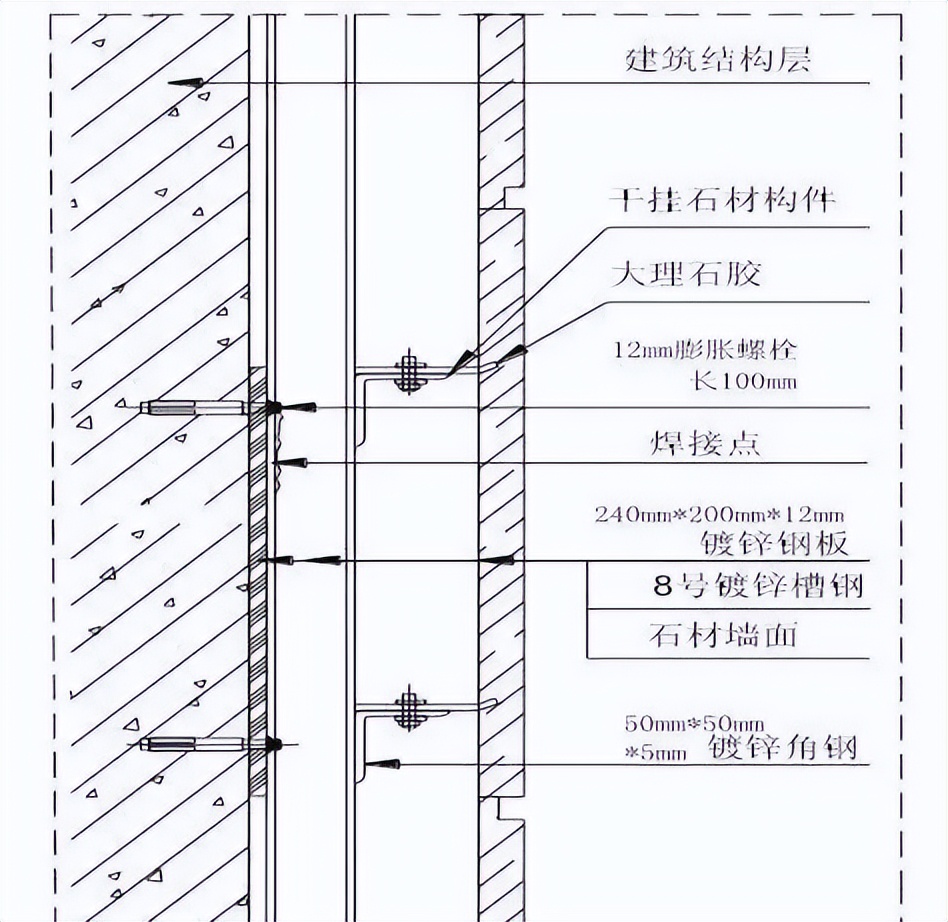 建筑结构层

干挂石材构件

大理石胶

12mm膨胀螺栓 长100mm

焊接点

240mm*200mm*12mm 镀锌钢板

8号镀锌槽钢

石材墙面

50mm*50mm *5mm 镀锌角钢