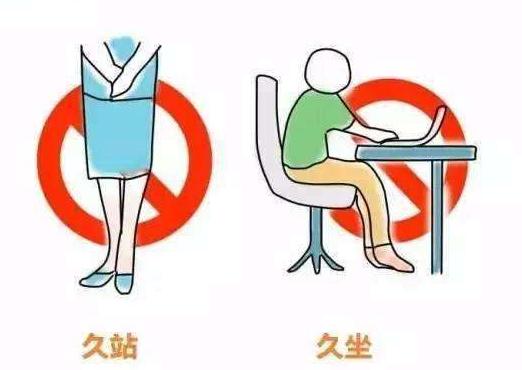 久站

久坐