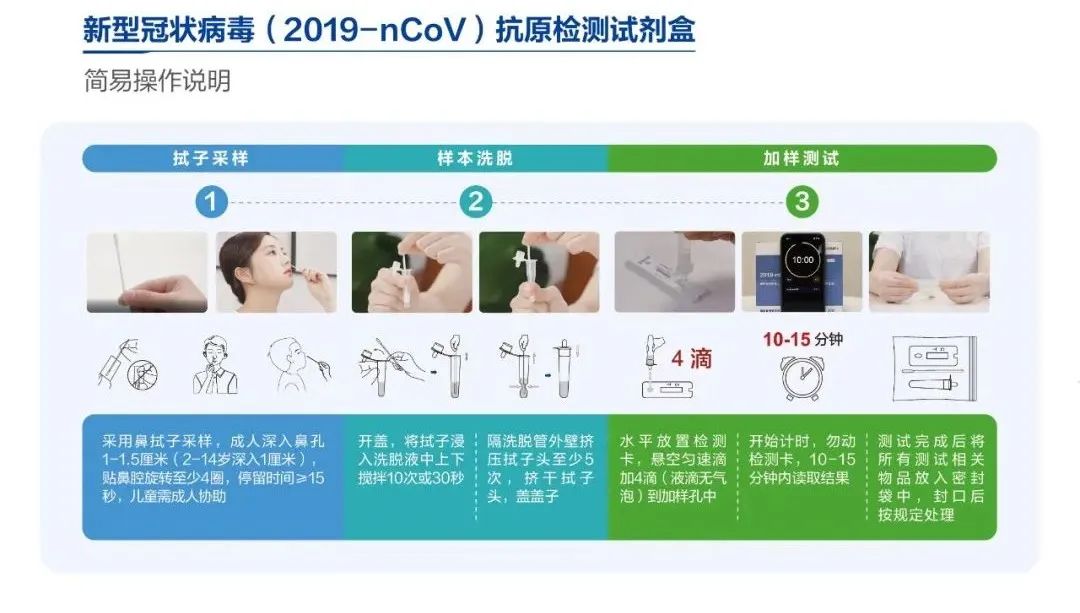 新型冠状病毒（2019-nCoV）抗原检测试剂盒

简易操作说明

拭子采样

样本洗脱

加样测试

1

2

3

10:00

4 滴

10-15 分钟

采用鼻拭子采样，成人深入鼻孔1-1.5厘米（2-14岁深入1厘米），贴鼻腔旋转至少4圈，停留时间≥15秒，儿童需成人协助

开盖，将拭子浸入洗脱液中上下搅拌10次或30秒

隔洗脱管外壁挤压拭子头至少5次，挤干拭子头，盖盖子

水平放置检测卡，悬空匀速滴加4滴（液滴无气泡）到加样孔中

开始计时，勿动检测卡，10-15分钟内读取结果

测试完成后将所有测试相关物品放入密封袋中，封口后按规定处理