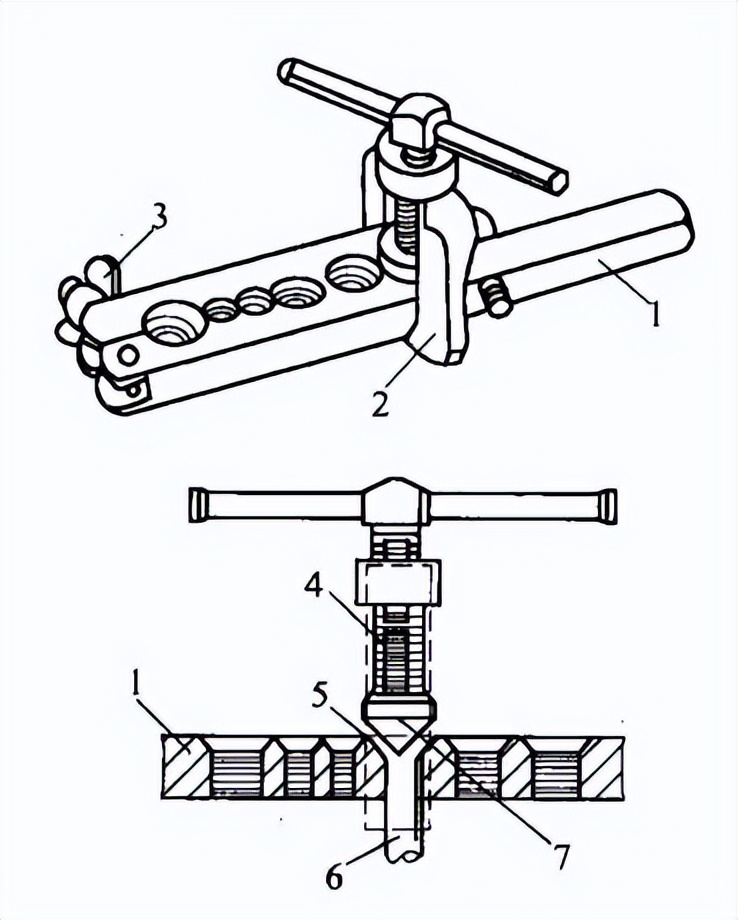 3
1
2
4
1
5
7
6