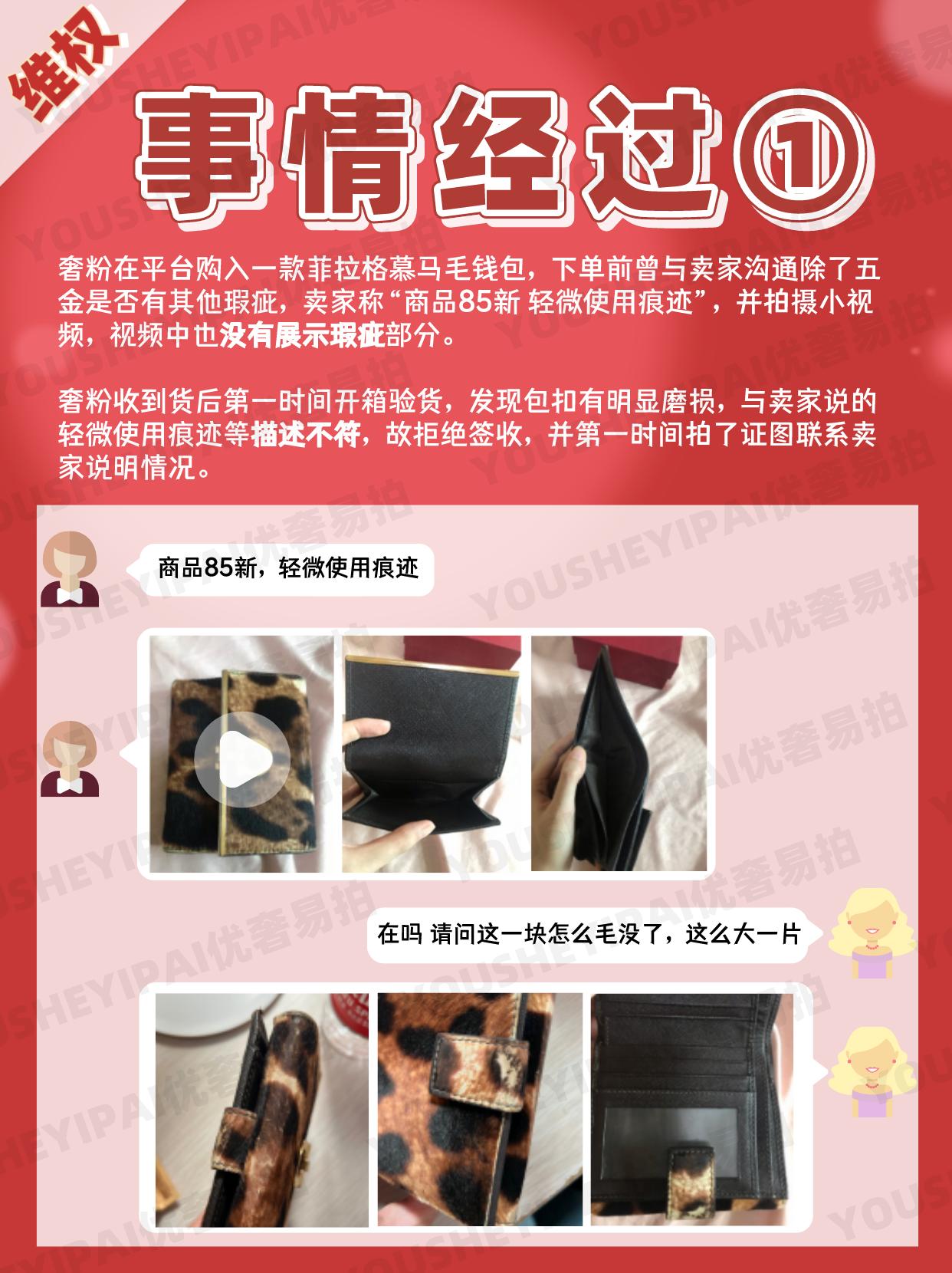 维权

事情经过①

奢粉在平台购入一款菲拉格慕马毛钱包，下单前曾与卖家沟通除了五金是否有其他瑕疵，卖家称“商品85新 轻微使用痕迹”，并拍摄小视频，视频中也没有展示瑕疵部分。

奢粉收到货后第一时间开箱验货，发现包扣有明显磨损，与卖家说的轻微使用痕迹等描述不符，故拒绝签收，并第一时间拍了证图联系卖家说明情况。

商品85新，轻微使用痕迹

在吗 请问这一块怎么毛没了，这么大一片

YOUSHEYIPAI优奢易拍