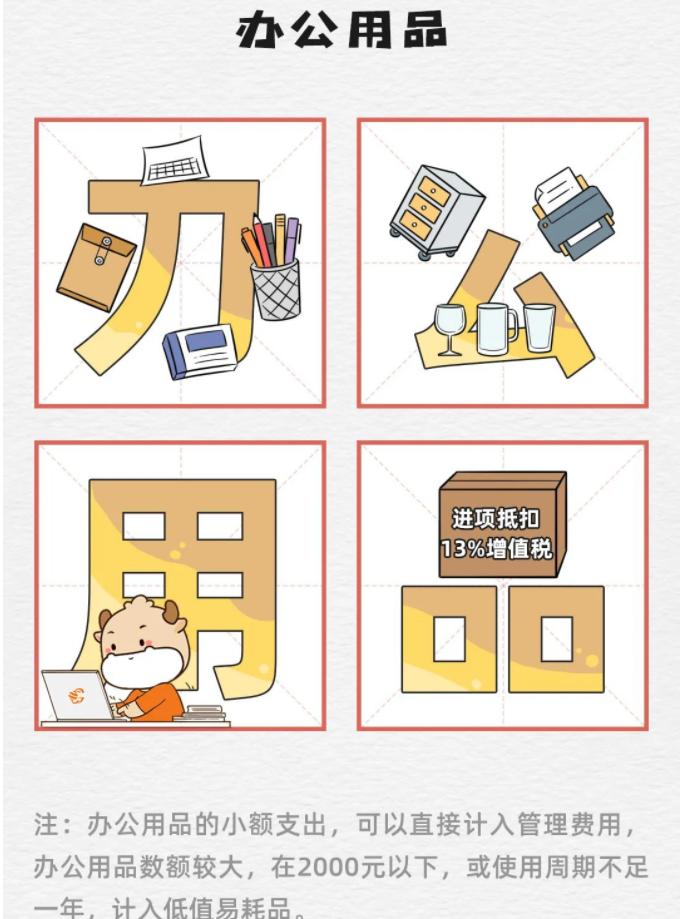 办公用品

办

公

用

进项抵扣
13%增值税

品

注：办公用品的小额支出，可以直接计入管理费用，办公用品数额较大，在2000元以下，或使用周期不足一年，计入低值易耗品。