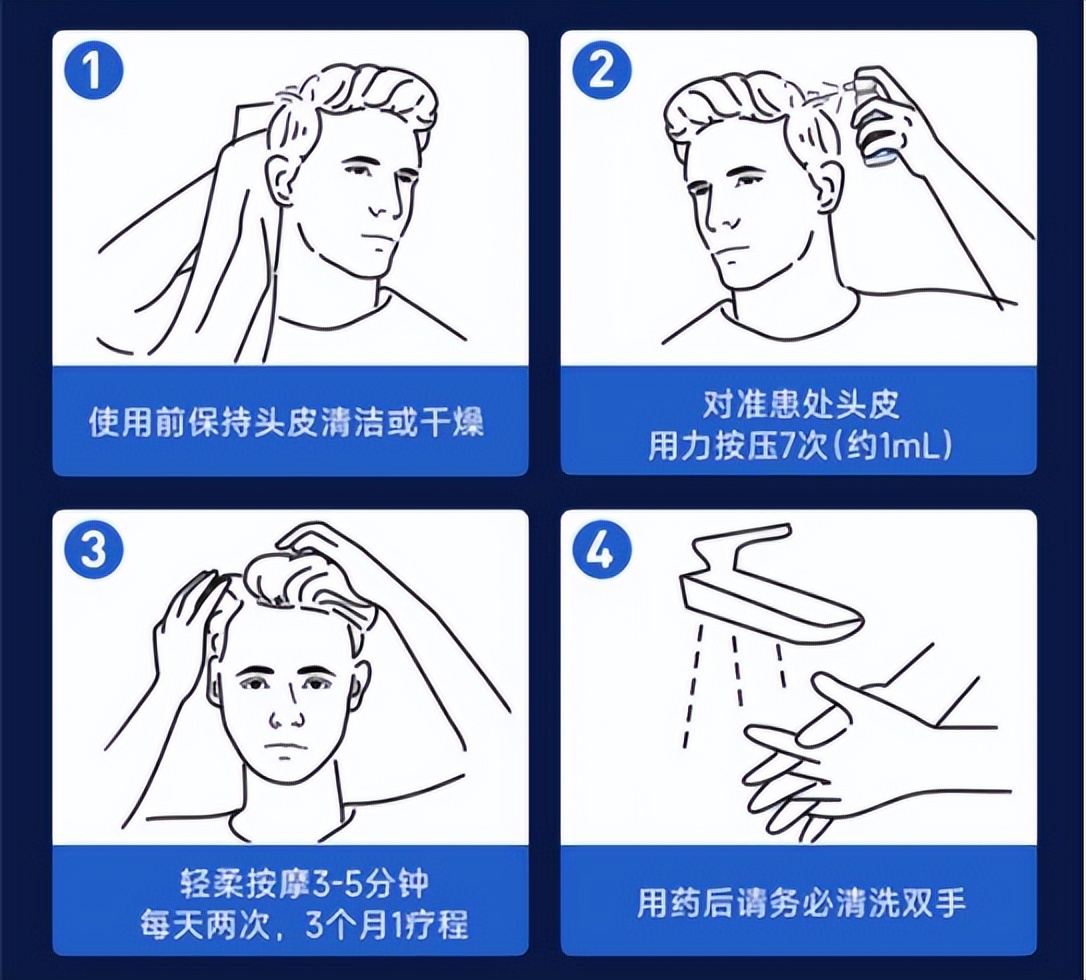 1
使用前保持头皮清洁或干燥

2
对准患处头皮
用力按压7次（约1mL）

3
轻柔按摩3-5分钟
每天两次，3个月1疗程

4
用药后请务必清洗双手