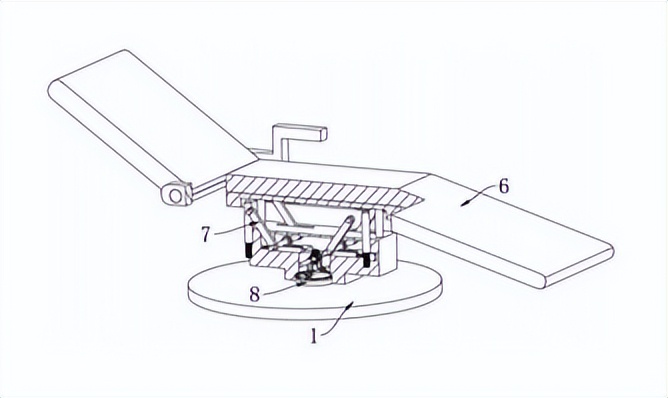 6
7
8
1