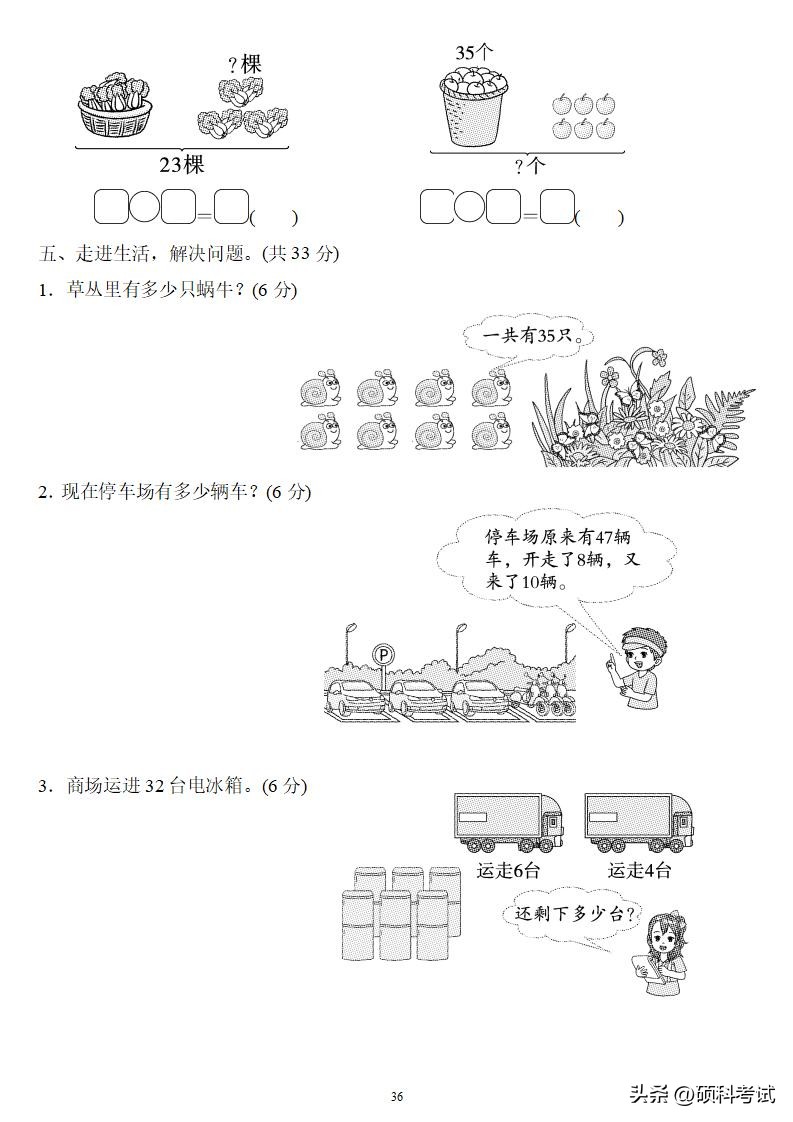 ?棵

23棵

□○□=□( )

35个

?个

□○□=□( )

五、走进生活，解决问题。(共 33 分)

1．草丛里有多少只蜗牛？(6 分)

一共有35只。

2．现在停车场有多少辆车？(6 分)

停车场原来有47辆车，开走了8辆，又来了10辆。

P

3．商场运进 32 台电冰箱。(6 分)

运走6台

运走4台

还剩下多少台?

36

头条 @硕科考试