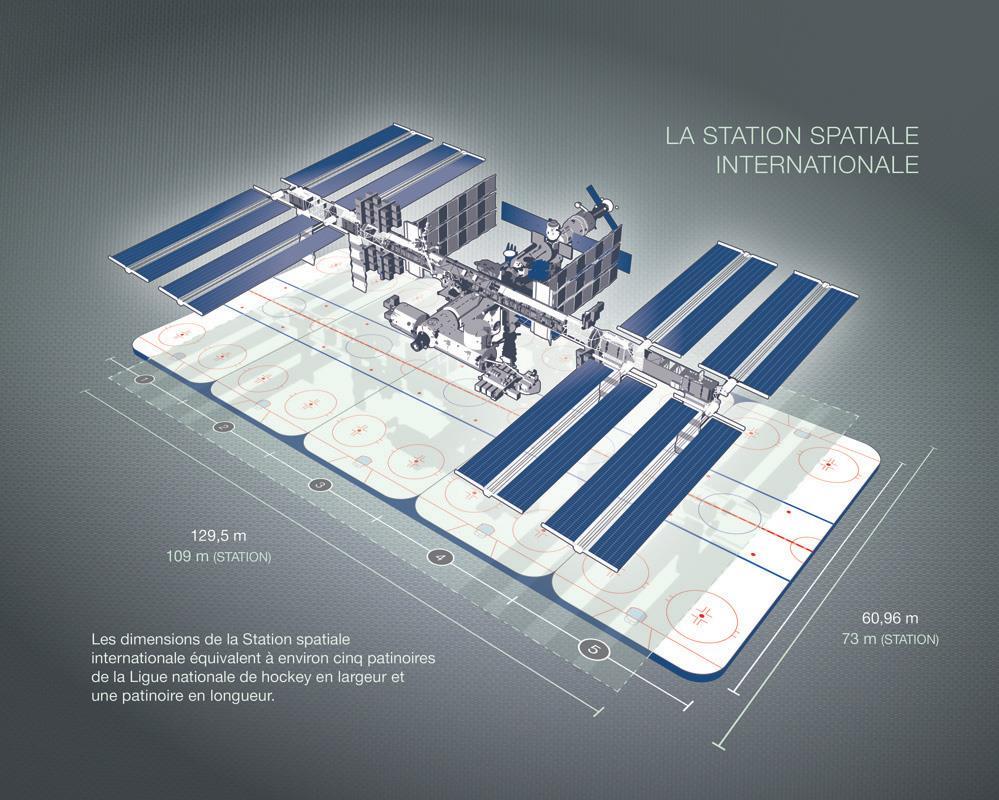 LA STATION SPATIALE INTERNATIONALE

1
2
3
4
5

129,5 m
109 m (STATION)

60,96 m
73 m (STATION)

Les dimensions de la Station spatiale internationale équivalent à environ cinq patinoires de la Ligue nationale de hockey en largeur et une patinoire en longueur.