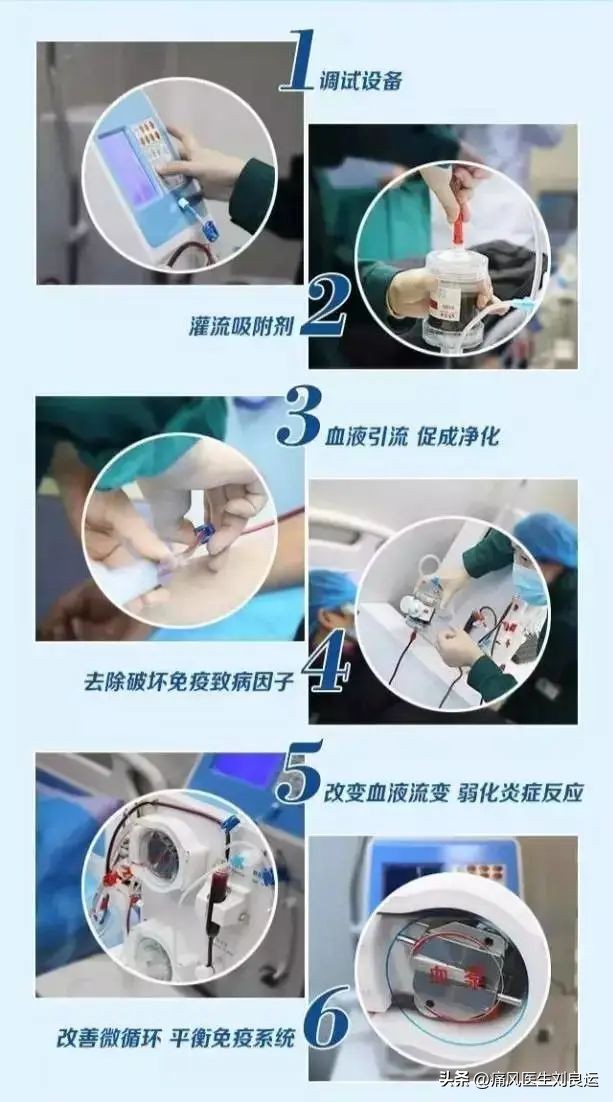 1 调试设备

灌流吸附剂 2

3 血液引流 促成净化

去除破坏免疫致病因子 4

5 改变血液流变 弱化炎症反应

血泵

改善微循环 平衡免疫系统 6

头条 @痛风医生刘良运